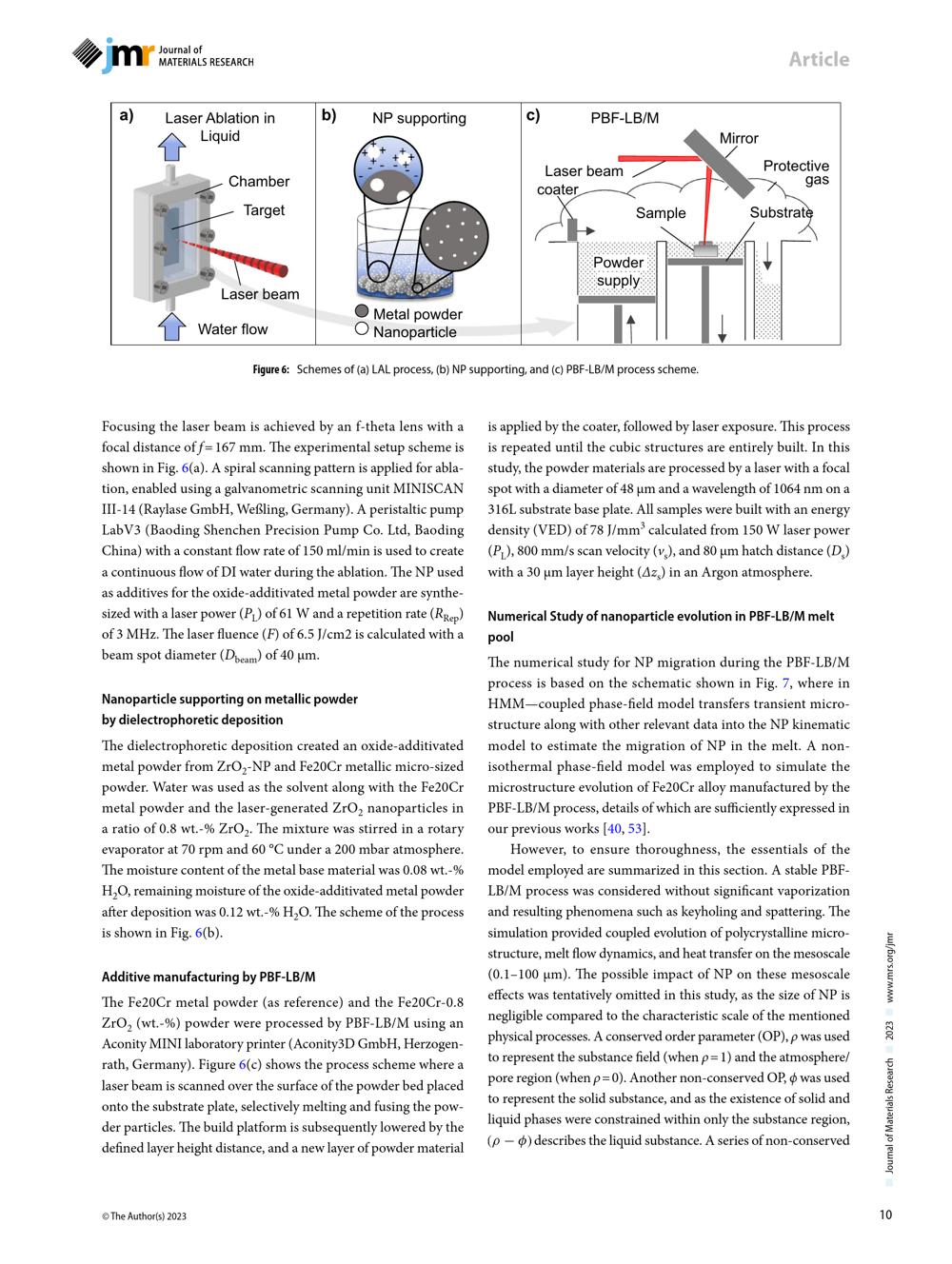 jmr Journal of MATERIALS RESEARCH

Article

a) Laser Ablation in Liquid

Chamber

Target

Laser beam

Water flow

b) NP supporting

Metal powder

Nanoparticle

c) PBF-LB/M

Mirror

Laser beam

Protective gas

coater

Sample

Substrate

Powder supply

Figure 6: Schemes of (a) LAL process, (b) NP supporting, and (c) PBF-LB/M process scheme.

Focusing the laser beam is achieved by an f-theta lens with a focal distance of $f = 167$ mm. The experimental setup scheme is shown in Fig. 6(a). A spiral scanning pattern is applied for ablation, enabled using a galvanometric scanning unit MINISCAN III-14 (Raylase GmbH, Weßling, Germany). A peristaltic pump LabV3 (Baoding Shenchen Precision Pump Co. Ltd, Baoding China) with a constant flow rate of 150 ml/min is used to create a continuous flow of DI water during the ablation. The NP used as additives for the oxide-additivated metal powder are synthesized with a laser power ($P_L$) of 61 W and a repetition rate ($R_{Rep}$) of 3 MHz. The laser fluence ($F$) of 6.5 J/cm2 is calculated with a beam spot diameter ($D_{beam}$) of 40 µm.

Nanoparticle supporting on metallic powder by dielectrophoretic deposition

The dielectrophoretic deposition created an oxide-additivated metal powder from $ZrO_2$-NP and Fe20Cr metallic micro-sized powder. Water was used as the solvent along with the Fe20Cr metal powder and the laser-generated $ZrO_2$ nanoparticles in a ratio of 0.8 wt.-% $ZrO_2$. The mixture was stirred in a rotary evaporator at 70 rpm and 60 °C under a 200 mbar atmosphere. The moisture content of the metal base material was 0.08 wt.-% $H_2O$, remaining moisture of the oxide-additivated metal powder after deposition was 0.12 wt.-% $H_2O$. The scheme of the process is shown in Fig. 6(b).

Additive manufacturing by PBF-LB/M

The Fe20Cr metal powder (as reference) and the Fe20Cr-0.8 $ZrO_2$ (wt.-%) powder were processed by PBF-LB/M using an Aconity MINI laboratory printer (Aconity3D GmbH, Herzogenrath, Germany). Figure 6(c) shows the process scheme where a laser beam is scanned over the surface of the powder bed placed onto the substrate plate, selectively melting and fusing the powder particles. The build platform is subsequently lowered by the defined layer height distance, and a new layer of powder material is applied by the coater, followed by laser exposure. This process is repeated until the cubic structures are entirely built. In this study, the powder materials are processed by a laser with a focal spot with a diameter of 48 µm and a wavelength of 1064 nm on a 316L substrate base plate. All samples were built with an energy density (VED) of 78 J/mm$^3$ calculated from 150 W laser power ($P_L$), 800 mm/s scan velocity ($v_s$), and 80 µm hatch distance ($D_s$) with a 30 µm layer height ($\Delta z_s$) in an Argon atmosphere.

Numerical Study of nanoparticle evolution in PBF-LB/M melt pool

The numerical study for NP migration during the PBF-LB/M process is based on the schematic shown in Fig. 7, where in HMM—coupled phase-field model transfers transient microstructure along with other relevant data into the NP kinematic model to estimate the migration of NP in the melt. A non-isothermal phase-field model was employed to simulate the microstructure evolution of Fe20Cr alloy manufactured by the PBF-LB/M process, details of which are sufficiently expressed in our previous works [40, 53].

However, to ensure thoroughness, the essentials of the model employed are summarized in this section. A stable PBF-LB/M process was considered without significant vaporization and resulting phenomena such as keyholing and spattering. The simulation provided coupled evolution of polycrystalline microstructure, melt flow dynamics, and heat transfer on the mesoscale (0.1–100 µm). The possible impact of NP on these mesoscale effects was tentatively omitted in this study, as the size of NP is negligible compared to the characteristic scale of the mentioned physical processes. A conserved order parameter (OP), $\rho$ was used to represent the substance field (when $\rho = 1$) and the atmosphere/pore region (when $\rho = 0$). Another non-conserved OP, $\phi$ was used to represent the solid substance, and as the existence of solid and liquid phases were constrained within only the substance region, $(\rho - \phi)$ describes the liquid substance. A series of non-conserved

Journal of Materials Research 2023 www.mrs.org/jmr

© The Author(s) 2023

10