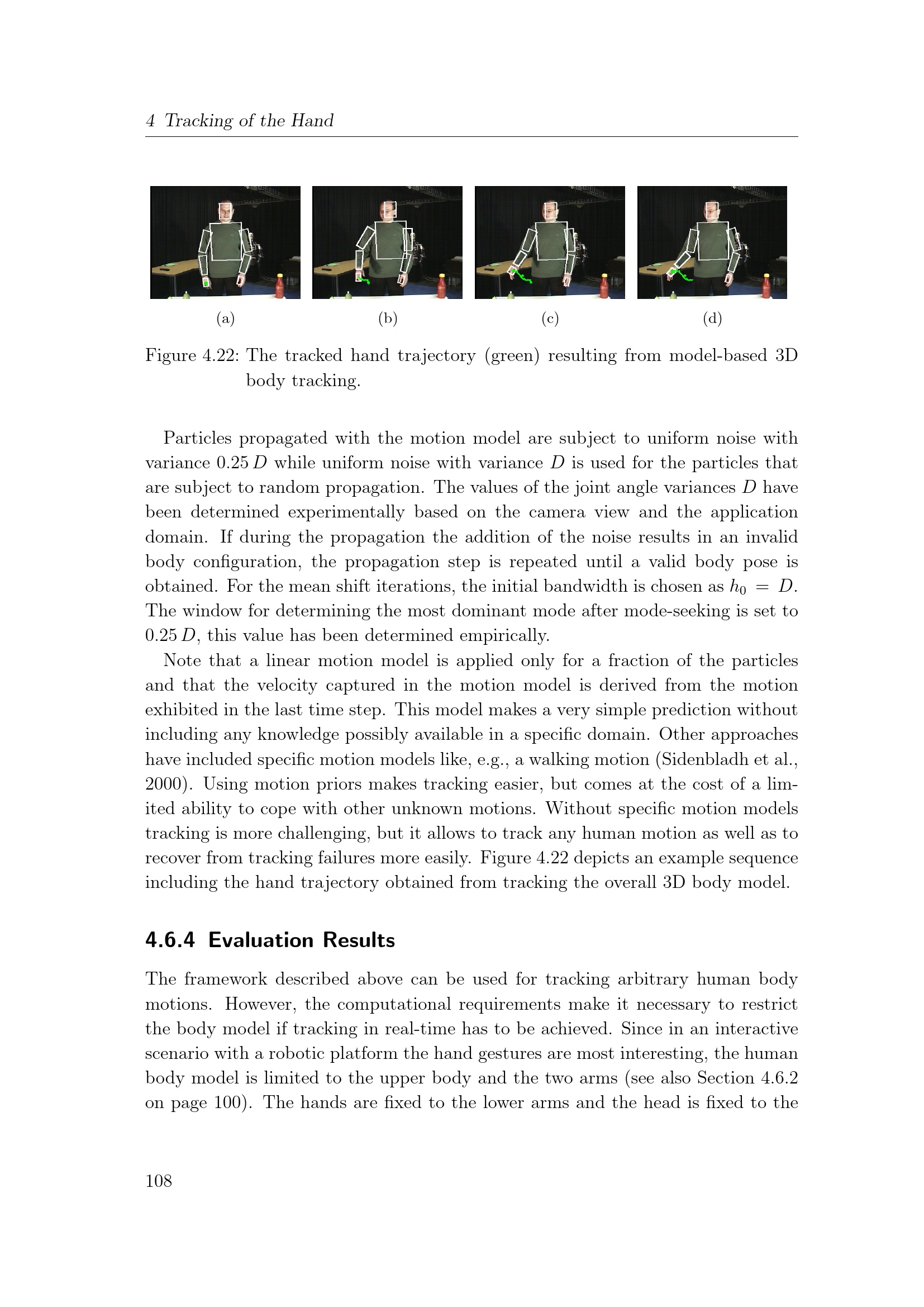 4 Tracking of the Hand

(a)

(b)

(c)

(d)

Figure 4.22: The tracked hand trajectory (green) resulting from model-based 3D body tracking.

Particles propagated with the motion model are subject to uniform noise with variance $0.25\,D$ while uniform noise with variance $D$ is used for the particles that are subject to random propagation. The values of the joint angle variances $D$ have been determined experimentally based on the camera view and the application domain. If during the propagation the addition of the noise results in an invalid body configuration, the propagation step is repeated until a valid body pose is obtained. For the mean shift iterations, the initial bandwidth is chosen as $h_0 = D$. The window for determining the most dominant mode after mode-seeking is set to $0.25\,D$, this value has been determined empirically.

Note that a linear motion model is applied only for a fraction of the particles and that the velocity captured in the motion model is derived from the motion exhibited in the last time step. This model makes a very simple prediction without including any knowledge possibly available in a specific domain. Other approaches have included specific motion models like, e.g., a walking motion (Sidenbladh et al., 2000). Using motion priors makes tracking easier, but comes at the cost of a limited ability to cope with other unknown motions. Without specific motion models tracking is more challenging, but it allows to track any human motion as well as to recover from tracking failures more easily. Figure 4.22 depicts an example sequence including the hand trajectory obtained from tracking the overall 3D body model.

4.6.4 Evaluation Results

The framework described above can be used for tracking arbitrary human body motions. However, the computational requirements make it necessary to restrict the body model if tracking in real-time has to be achieved. Since in an interactive scenario with a robotic platform the hand gestures are most interesting, the human body model is limited to the upper body and the two arms (see also Section 4.6.2 on page 100). The hands are fixed to the lower arms and the head is fixed to the

108