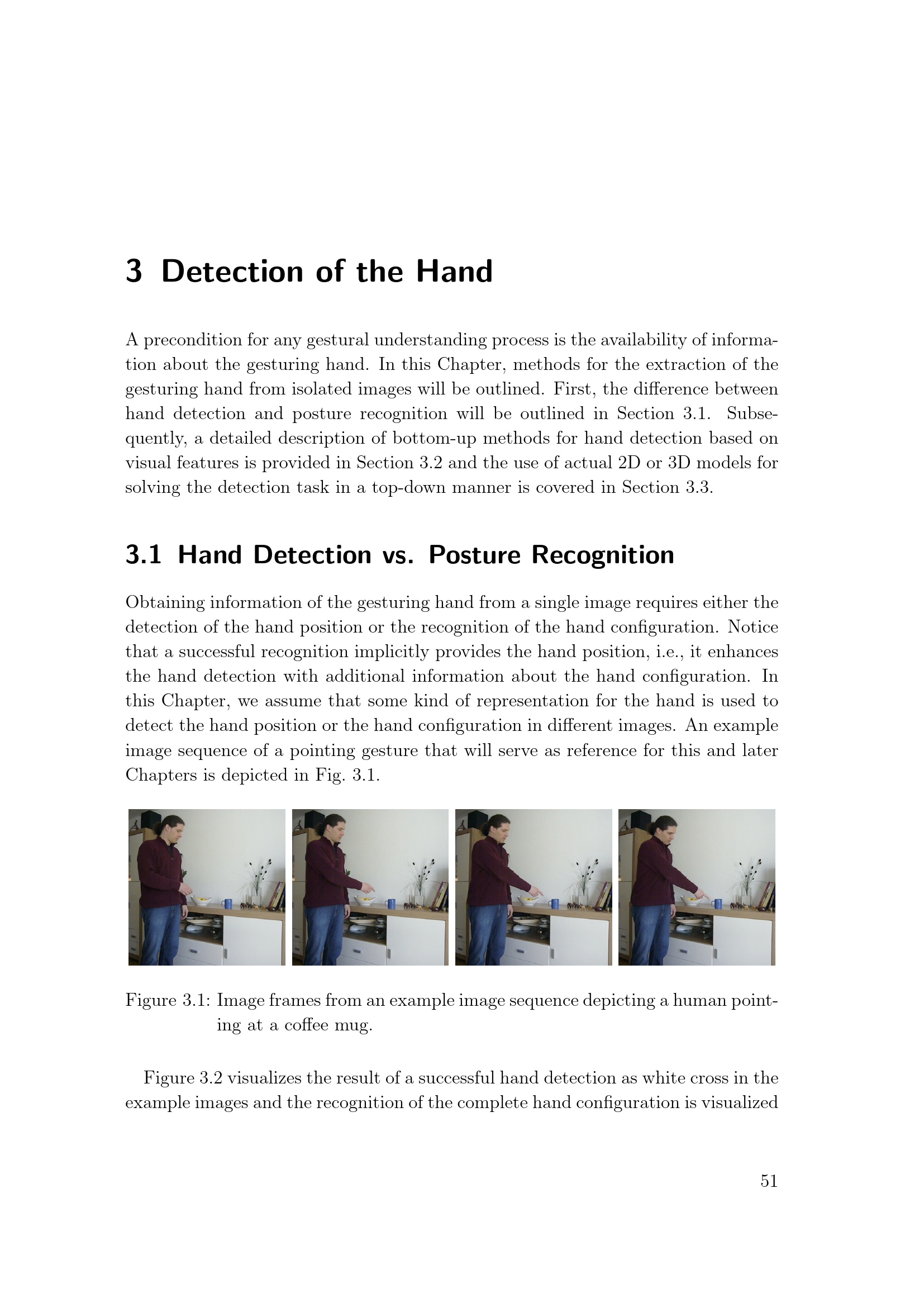 3 Detection of the Hand

A precondition for any gestural understanding process is the availability of information about the gesturing hand. In this Chapter, methods for the extraction of the gesturing hand from isolated images will be outlined. First, the difference between hand detection and posture recognition will be outlined in Section 3.1. Subsequently, a detailed description of bottom-up methods for hand detection based on visual features is provided in Section 3.2 and the use of actual 2D or 3D models for solving the detection task in a top-down manner is covered in Section 3.3.

3.1 Hand Detection vs. Posture Recognition

Obtaining information of the gesturing hand from a single image requires either the detection of the hand position or the recognition of the hand configuration. Notice that a successful recognition implicitly provides the hand position, i.e., it enhances the hand detection with additional information about the hand configuration. In this Chapter, we assume that some kind of representation for the hand is used to detect the hand position or the hand configuration in different images. An example image sequence of a pointing gesture that will serve as reference for this and later Chapters is depicted in Fig. 3.1.

Figure 3.1: Image frames from an example image sequence depicting a human pointing at a coffee mug.

Figure 3.2 visualizes the result of a successful hand detection as white cross in the example images and the recognition of the complete hand configuration is visualized

51